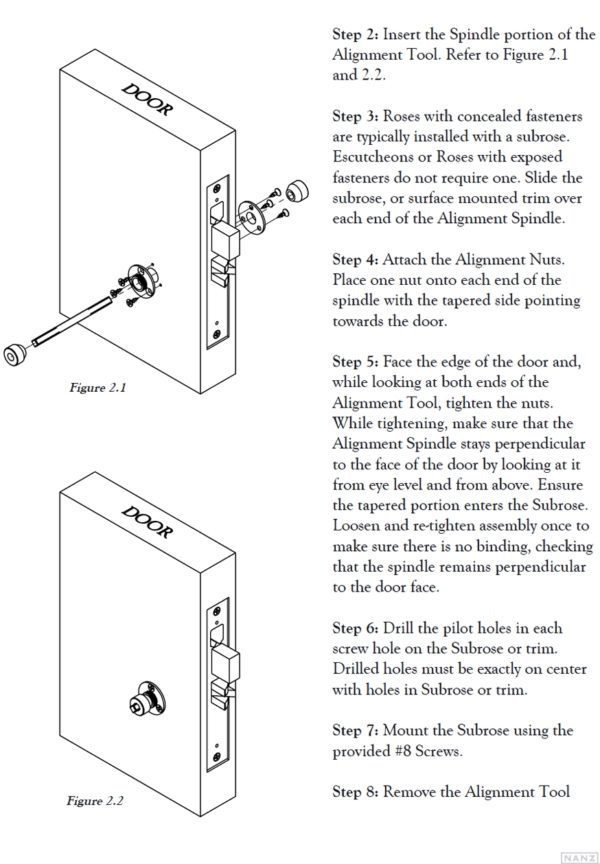 DOOR

Figure 2.1

DOOR

Figure 2.2

Step 2: Insert the Spindle portion of the Alignment Tool. Refer to Figure 2.1 and 2.2.

Step 3: Roses with concealed fasteners are typically installed with a subrose. Escutcheons or Roses with exposed fasteners do not require one. Slide the subrose, or surface mounted trim over each end of the Alignment Spindle.

Step 4: Attach the Alignment Nuts. Place one nut onto each end of the spindle with the tapered side pointing towards the door.

Step 5: Face the edge of the door and, while looking at both ends of the Alignment Tool, tighten the nuts. While tightening, make sure that the Alignment Spindle stays perpendicular to the face of the door by looking at it from eye level and from above. Ensure the tapered portion enters the Subrose. Loosen and re-tighten assembly once to make sure there is no binding, checking that the spindle remains perpendicular to the door face.

Step 6: Drill the pilot holes in each screw hole on the Subrose or trim. Drilled holes must be exactly on center with holes in Subrose or trim.

Step 7: Mount the Subrose using the provided #8 Screws.

Step 8: Remove the Alignment Tool

NANZ